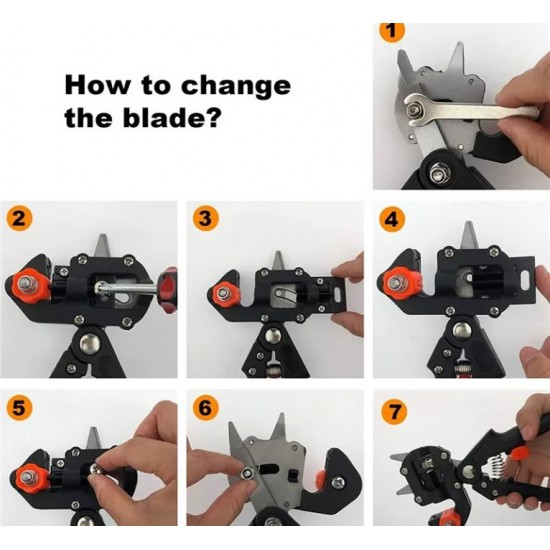 How to change the blade?

1

2

3

4

5

6

7